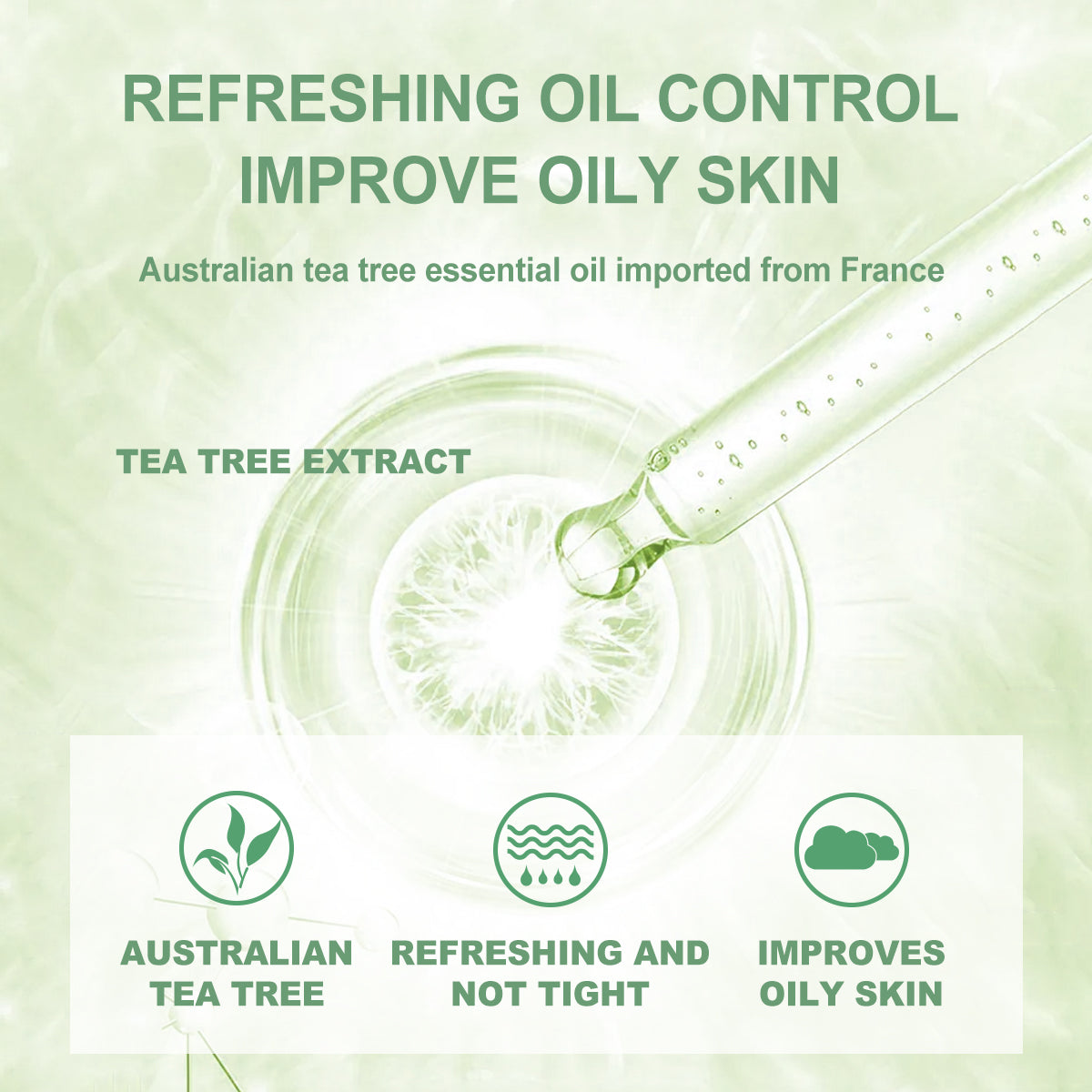 REFRESHING OIL CONTROL
IMPROVE OILY SKIN

Australian tea tree essential oil imported from France

TEA TREE EXTRACT

AUSTRALIAN TEA TREE

REFRESHING AND NOT TIGHT

IMPROVES OILY SKIN